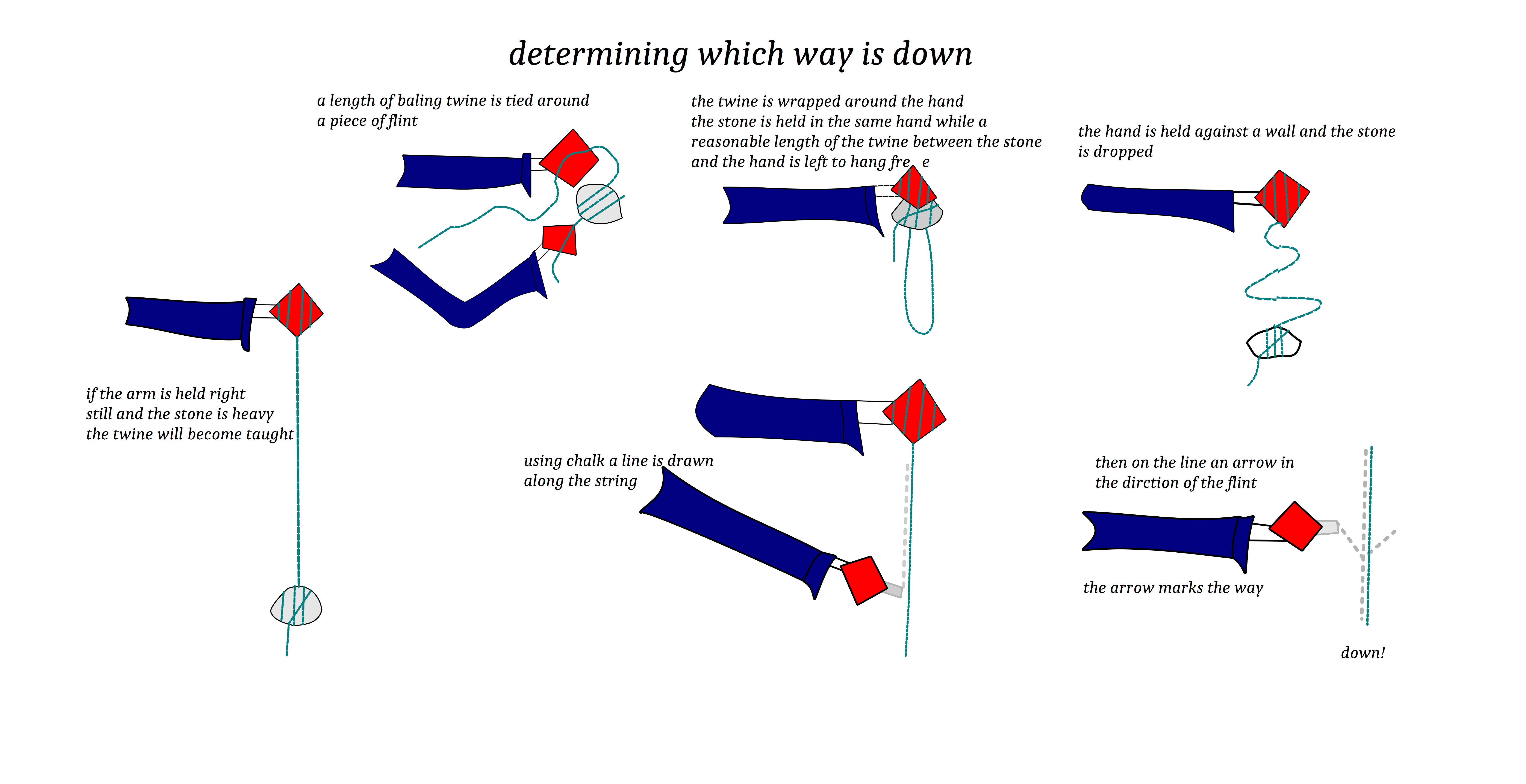 determining which way is down

a length of baling twine is tied around a piece of flint

the twine is wrapped around the hand the stone is held in the same hand while a reasonable length of the twine between the stone and the hand is left to hang fre e

the hand is held against a wall and the stone is dropped

if the arm is held right still and the stone is heavy the twine will become taught

using chalk a line is drawn along the string

then on the line an arrow in the dirction of the flint

the arrow marks the way

down!